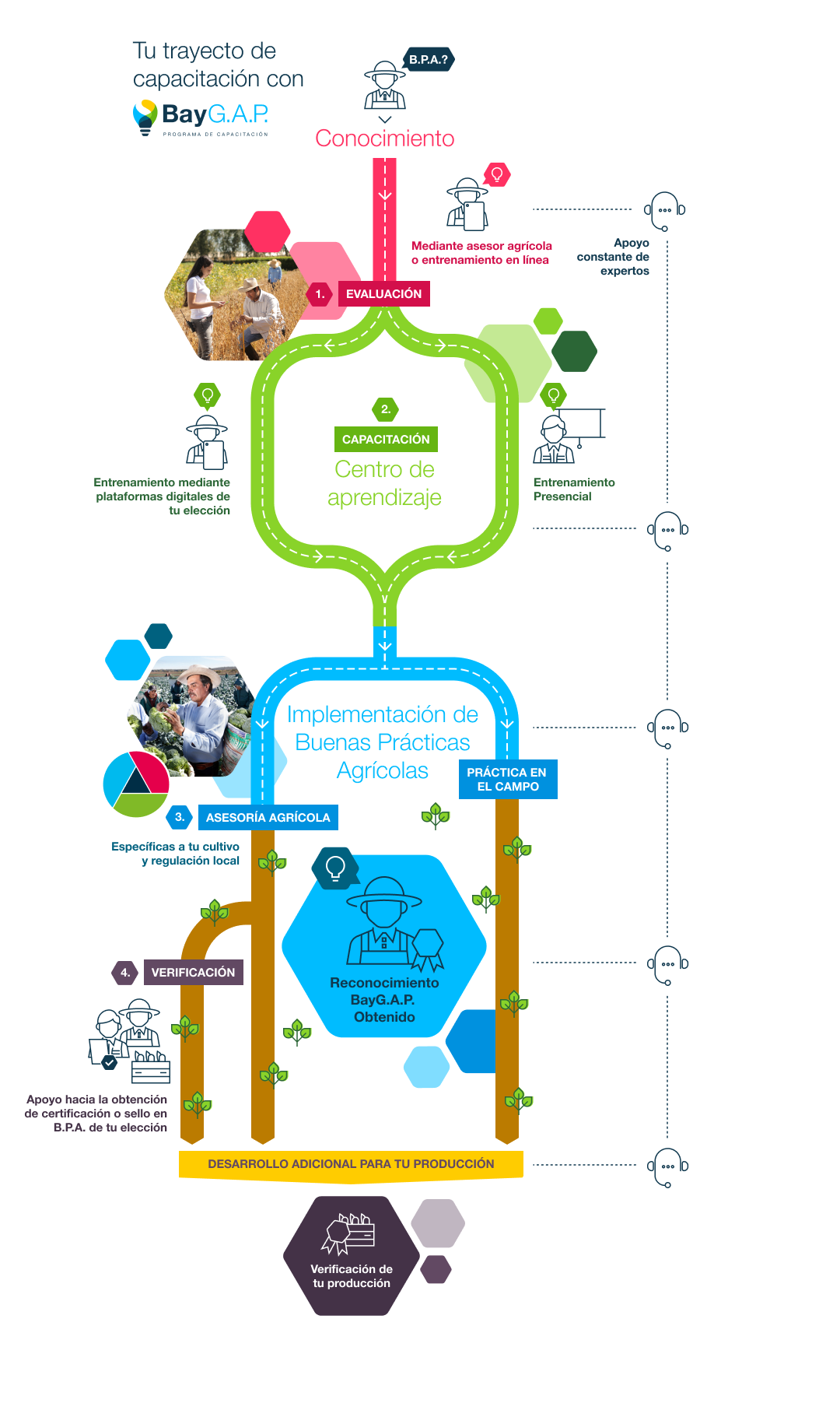 Tu trayecto de capacitación con

BayG.A.P.
PROGRAMA DE CAPACITACIÓN

B.P.A.?

Conocimiento

Mediante asesor agrícola o entrenamiento en línea

Apoyo constante de expertos

1. EVALUACIÓN

2.
CAPACITACIÓN
Centro de aprendizaje

Entrenamiento mediante plataformas digitales de tu elección

Entrenamiento Presencial

Implementación de Buenas Prácticas Agrícolas

PRÁCTICA EN EL CAMPO

3. ASESORÍA AGRÍCOLA

Específicas a tu cultivo y regulación local

Reconocimiento BayG.A.P. Obtenido

4. VERIFICACIÓN

Apoyo hacia la obtención de certificación o sello en B.P.A. de tu elección

DESARROLLO ADICIONAL PARA TU PRODUCCIÓN

Verificación de tu producción